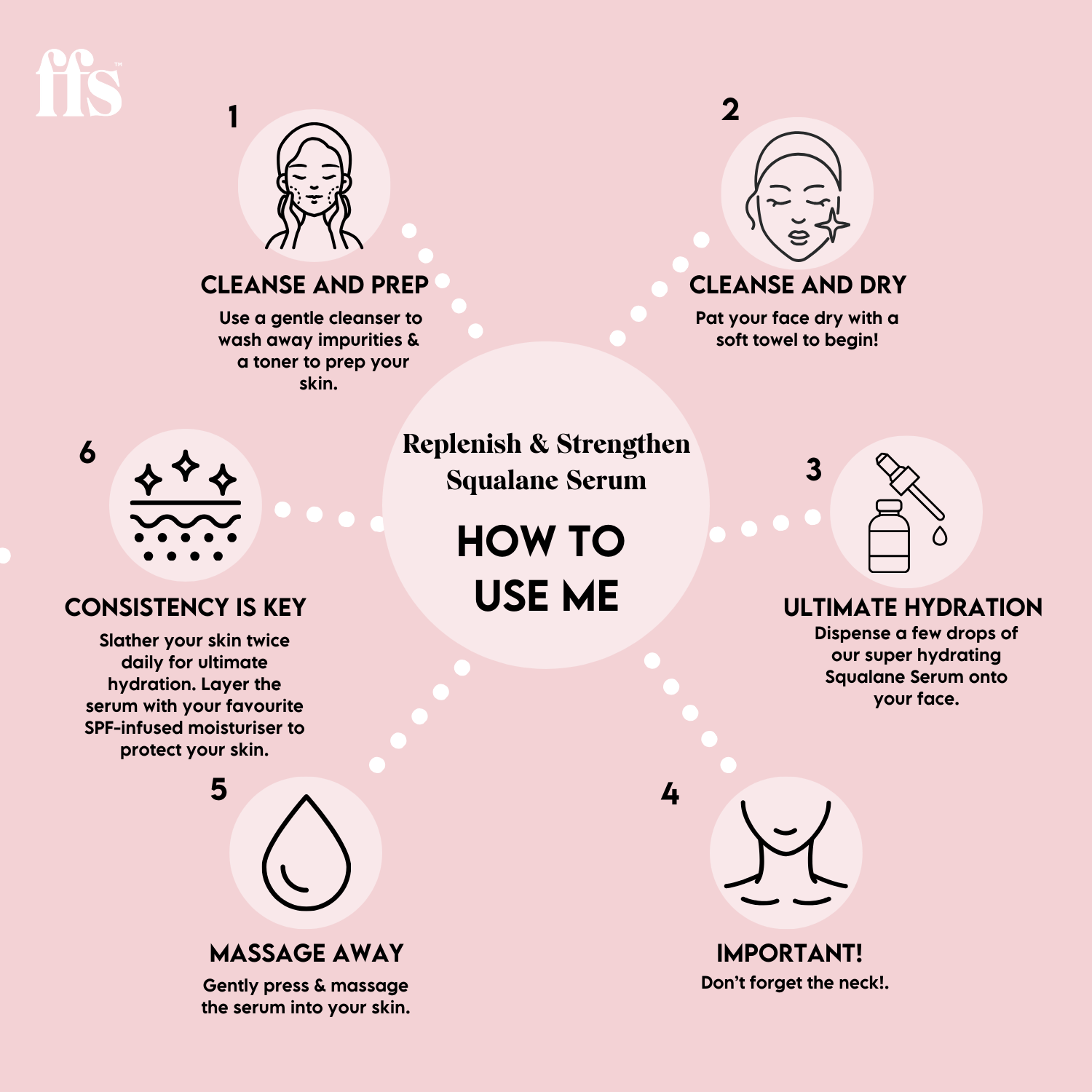 ffs™

Replenish & Strengthen Squalane Serum

HOW TO USE ME

1

CLEANSE AND PREP

Use a gentle cleanser to wash away impurities & a toner to prep your skin.

2

CLEANSE AND DRY

Pat your face dry with a soft towel to begin!

3

ULTIMATE HYDRATION

Dispense a few drops of our super hydrating Squalane Serum onto your face.

4

IMPORTANT!

Don't forget the neck!.

5

MASSAGE AWAY

Gently press & massage the serum into your skin.

6

CONSISTENCY IS KEY

Slather your skin twice daily for ultimate hydration. Layer the serum with your favourite SPF-infused moisturiser to protect your skin.